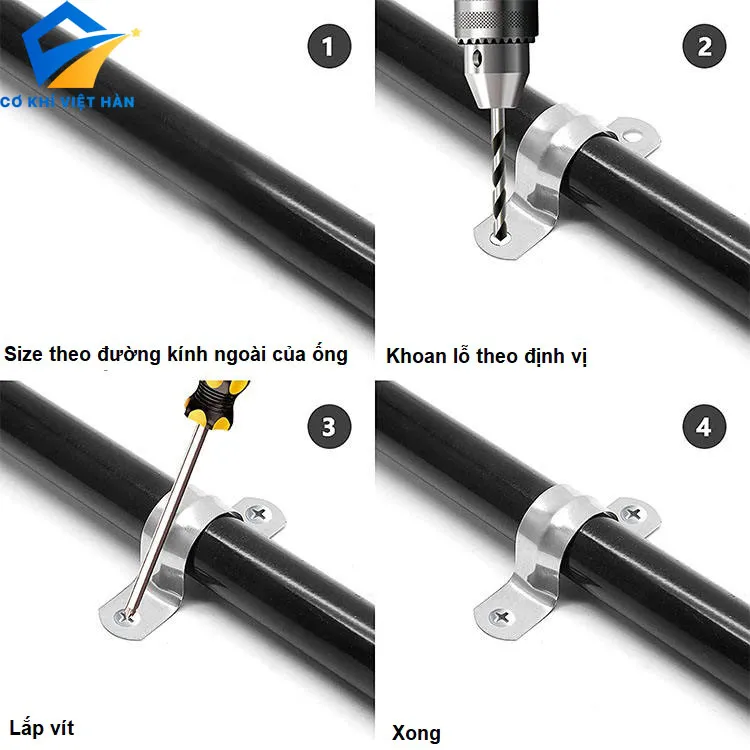 CƠ KHÍ VIỆT HÀN

1

Size theo đường kính ngoài của ống

2

Khoan lỗ theo định vị

3

Lắp vít

4

Xong