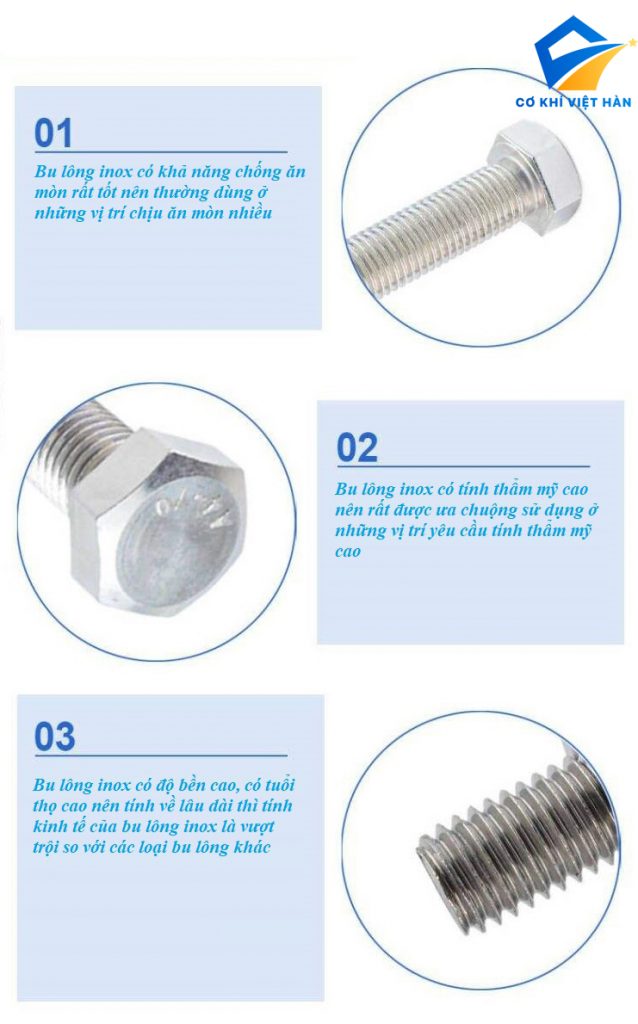 CƠ KHÍ VIỆT HÀN

01

Bu lông inox có khả năng chống ăn mòn rất tốt nên thường dùng ở những vị trí chịu ăn mòn nhiều

A2-70

02

Bu lông inox có tính thẩm mỹ cao nên rất được ưa chuộng sử dụng ở những vị trí yêu cầu tính thẩm mỹ cao

03

Bu lông inox có độ bền cao, có tuổi thọ cao nên tính về lâu dài thì tính kinh tế của bu lông inox là vượt trội so với các loại bu lông khác